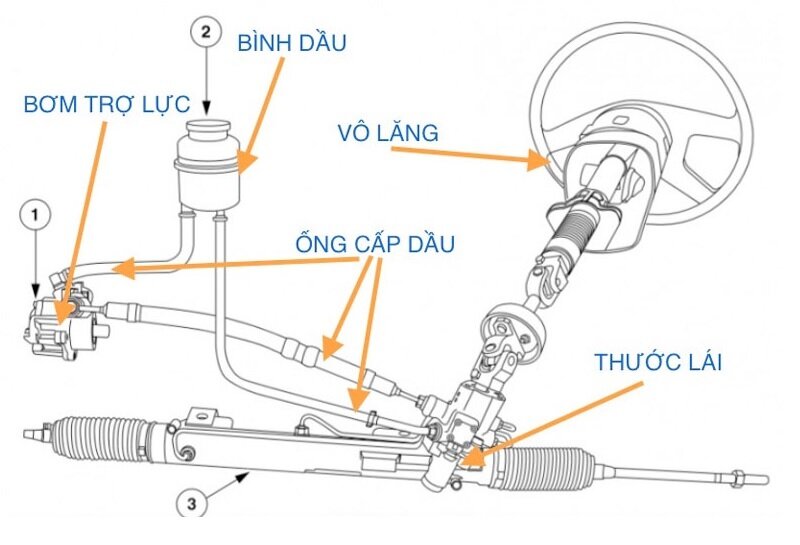 2
BÌNH DẦU
BƠM TRỢ LỰC
VÔ LĂNG
1
ỐNG CẤP DẦU
THƯỚC LÁI
3