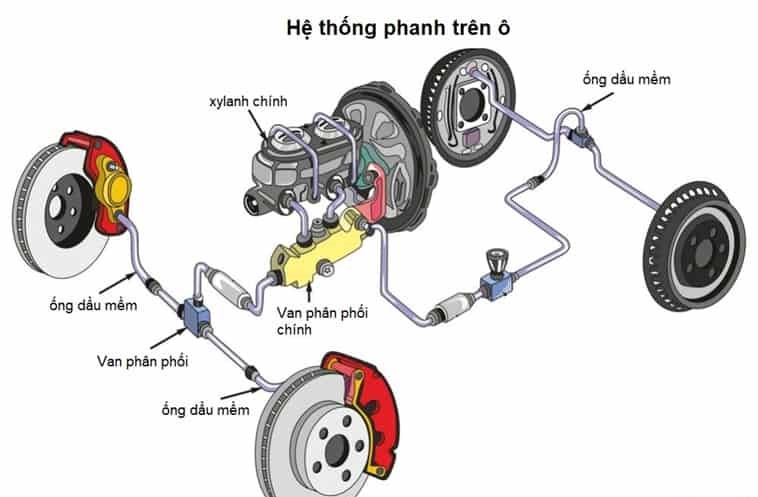 Hệ thống phanh trên ô

xylanh chính

ống dầu mềm

ống dầu mềm

Van phân phối chính

Van phân phối

ống dầu mềm